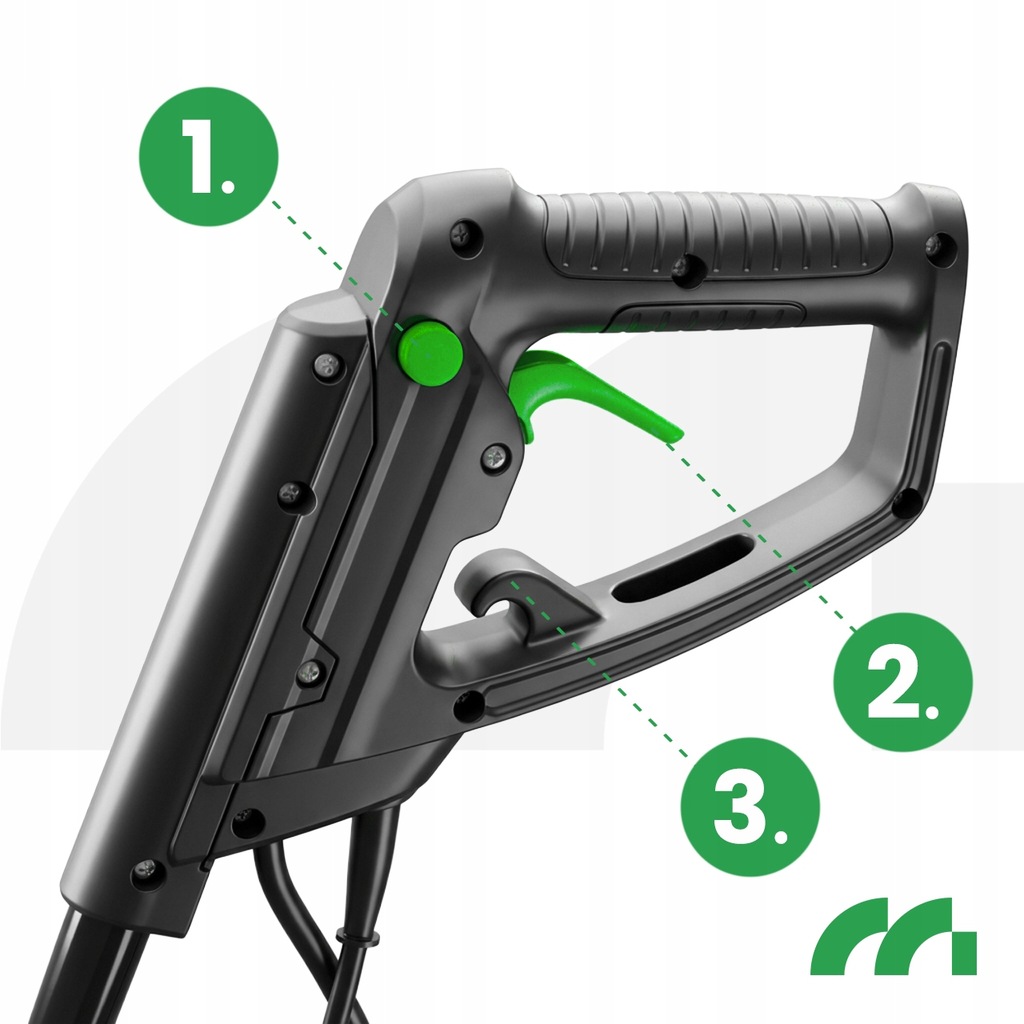 1.

2.

3.